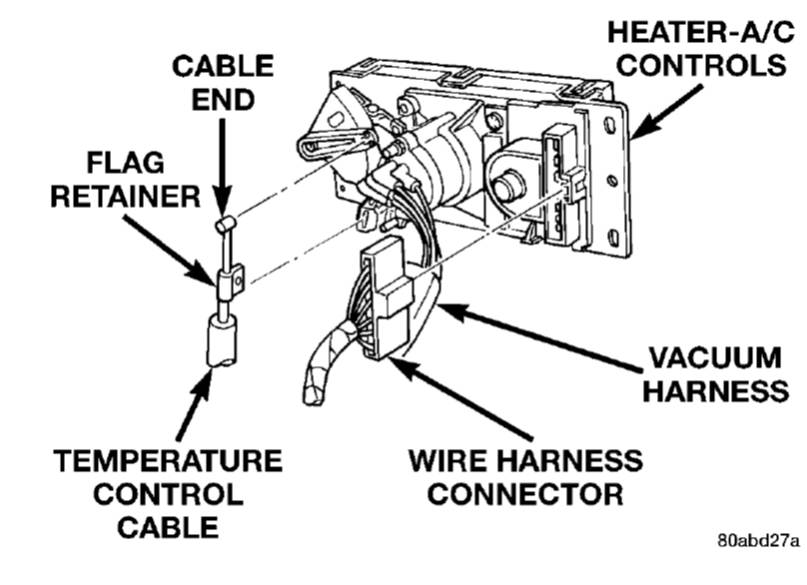 CABLE END

HEATER-A/C CONTROLS

FLAG RETAINER

VACUUM HARNESS

TEMPERATURE CONTROL CABLE

WIRE HARNESS CONNECTOR

80abd27a